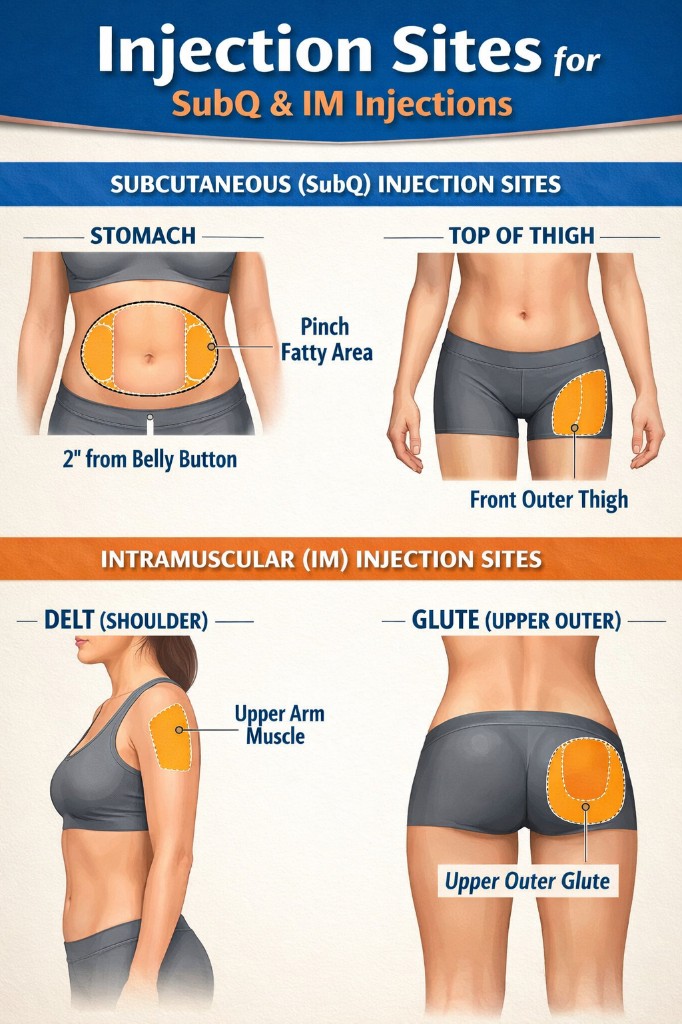 Injection Sites for
SubQ & IM Injections

SUBCUTANEOUS (SubQ) INJECTION SITES

STOMACH

Pinch Fatty Area

2" from Belly Button

TOP OF THIGH

Front Outer Thigh

INTRAMUSCULAR (IM) INJECTION SITES

DELT (SHOULDER)

Upper Arm Muscle

GLUTE (UPPER OUTER)

Upper Outer Glute